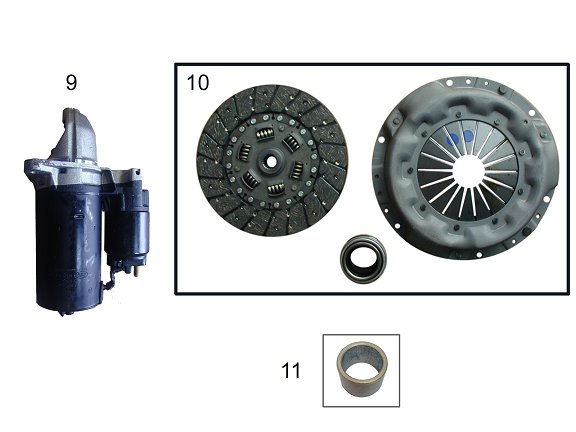 9

10

11